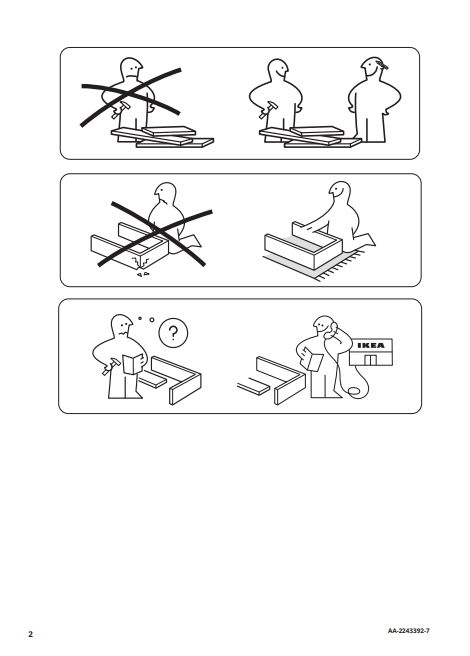 ?

IKEA

2

AA-2243392-7