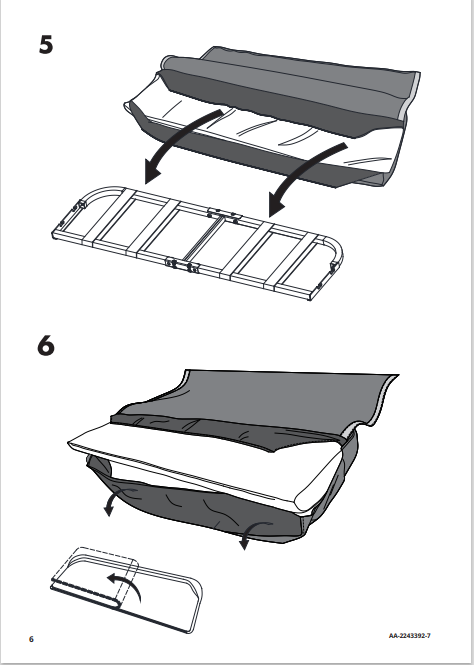 5

6

6

AA-2243392-7