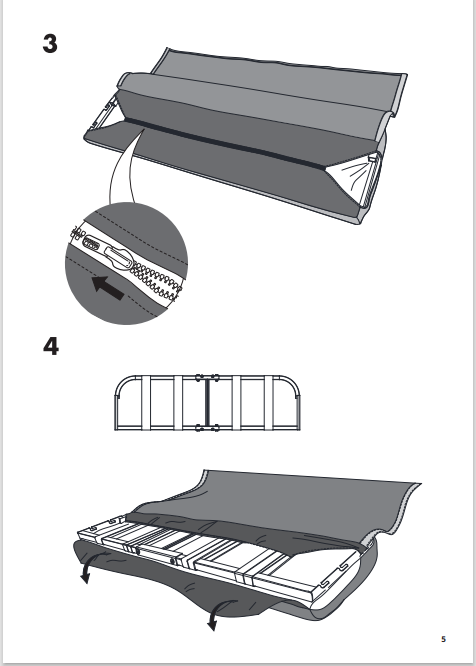 3

4

5